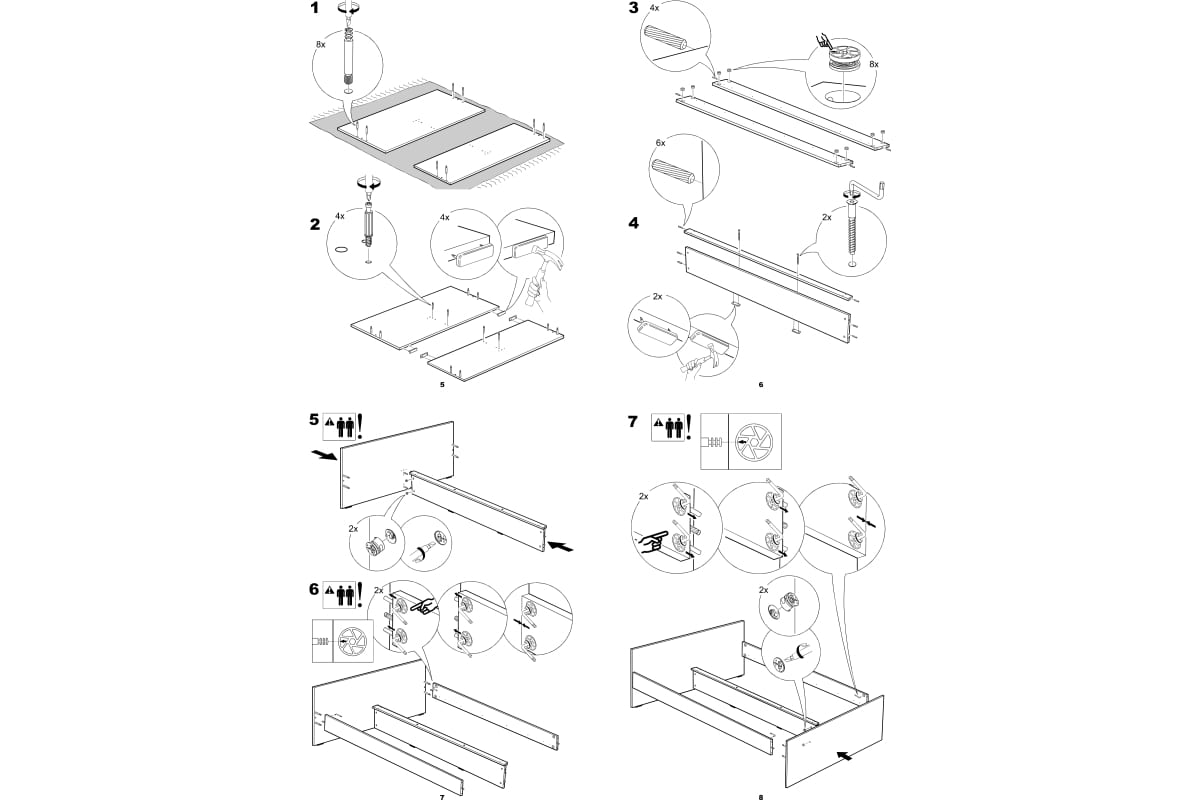 1
8x

2
4x
4x

5

3
4x
8x

6x

4
2x
2x

6

5
2x

6
2x

7

7
2x

2x

8